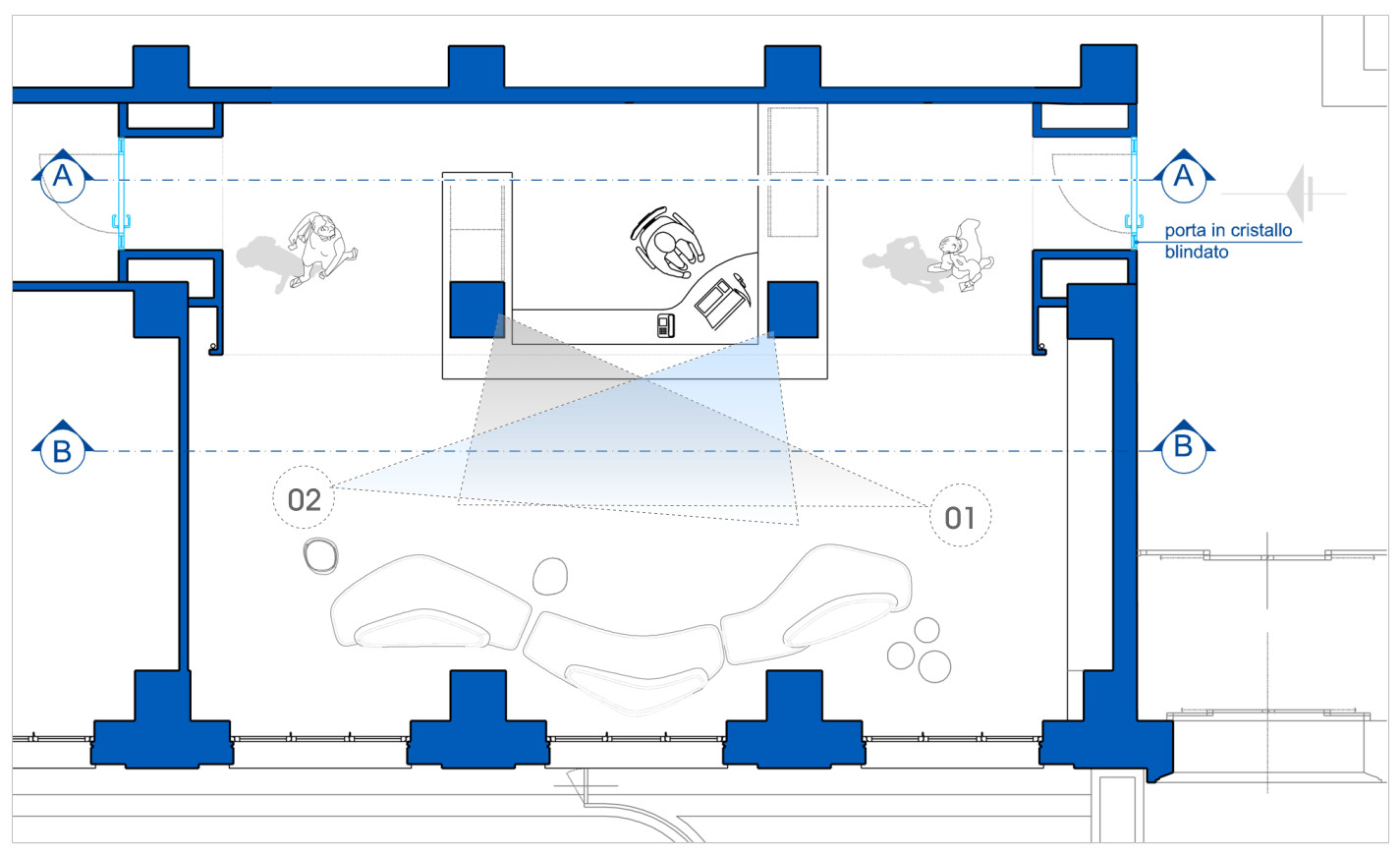 A

A

porta in cristallo blindato

B

B

02

01